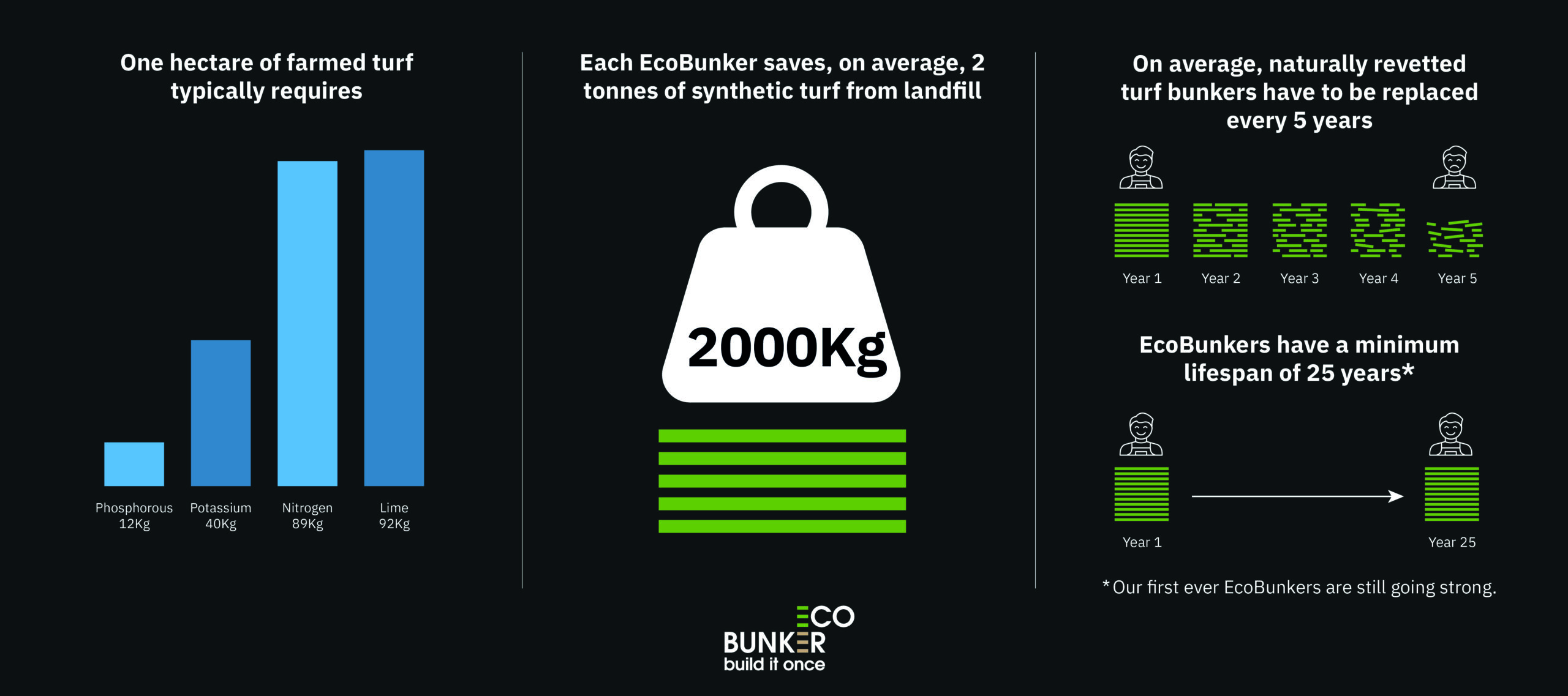 One hectare of farmed turf typically requires

Phosphorous 12Kg
Potassium 40Kg
Nitrogen 89Kg
Lime 92Kg

Each EcoBunker saves, on average, 2 tonnes of synthetic turf from landfill

2000Kg

On average, naturally revetted turf bunkers have to be replaced every 5 years

Year 1
Year 2
Year 3
Year 4
Year 5

EcoBunkers have a minimum lifespan of 25 years*

Year 1
Year 25

*Our first ever EcoBunkers are still going strong.

ECO
BUNKER
build it once